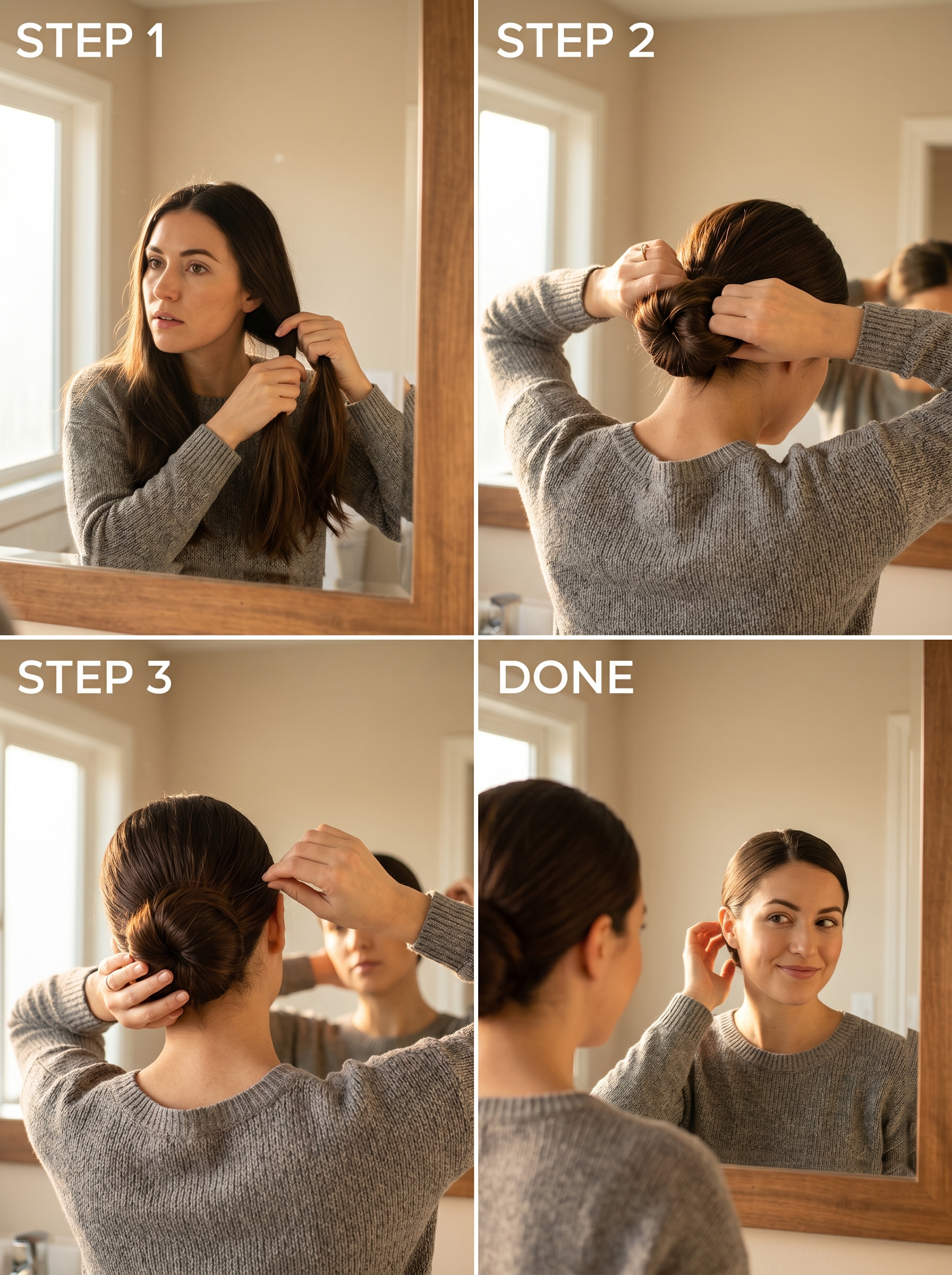 STEP 1

STEP 2

STEP 3

DONE