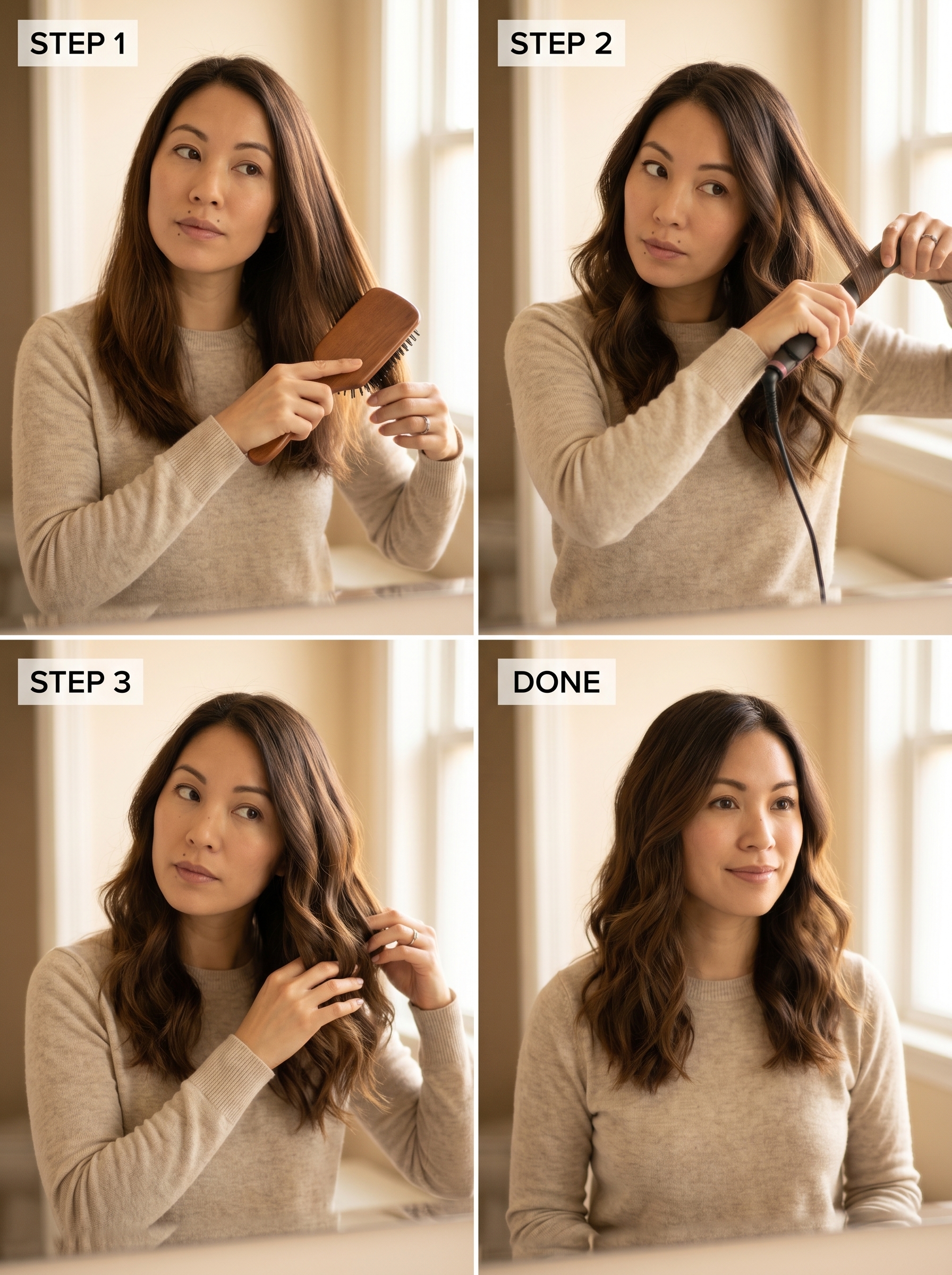 STEP 1

STEP 2

STEP 3

DONE